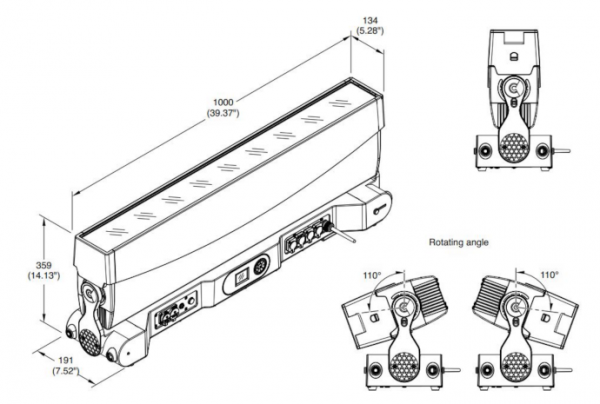 134
(5.28")

1000
(39.37")

359
(14.13")

191
(7.52")

Rotating angle

110°

110°