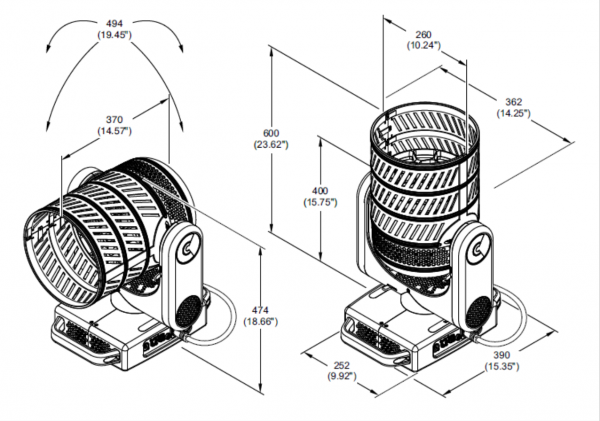 494
(19.45")

370
(14.57")

474
(18.66")

260
(10.24")

362
(14.25")

600
(23.62")

400
(15.75")

252
(9.92")

390
(15.35")