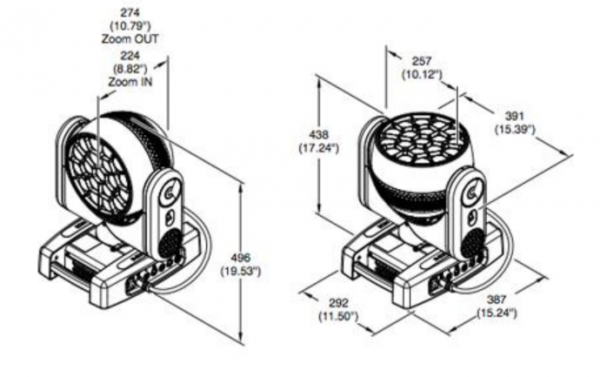 274
(10.79")
Zoom OUT
224
(8.82")
Zoom IN

496
(19.53")

257
(10.12")

391
(15.39")

438
(17.24")

292
(11.50")

387
(15.24")